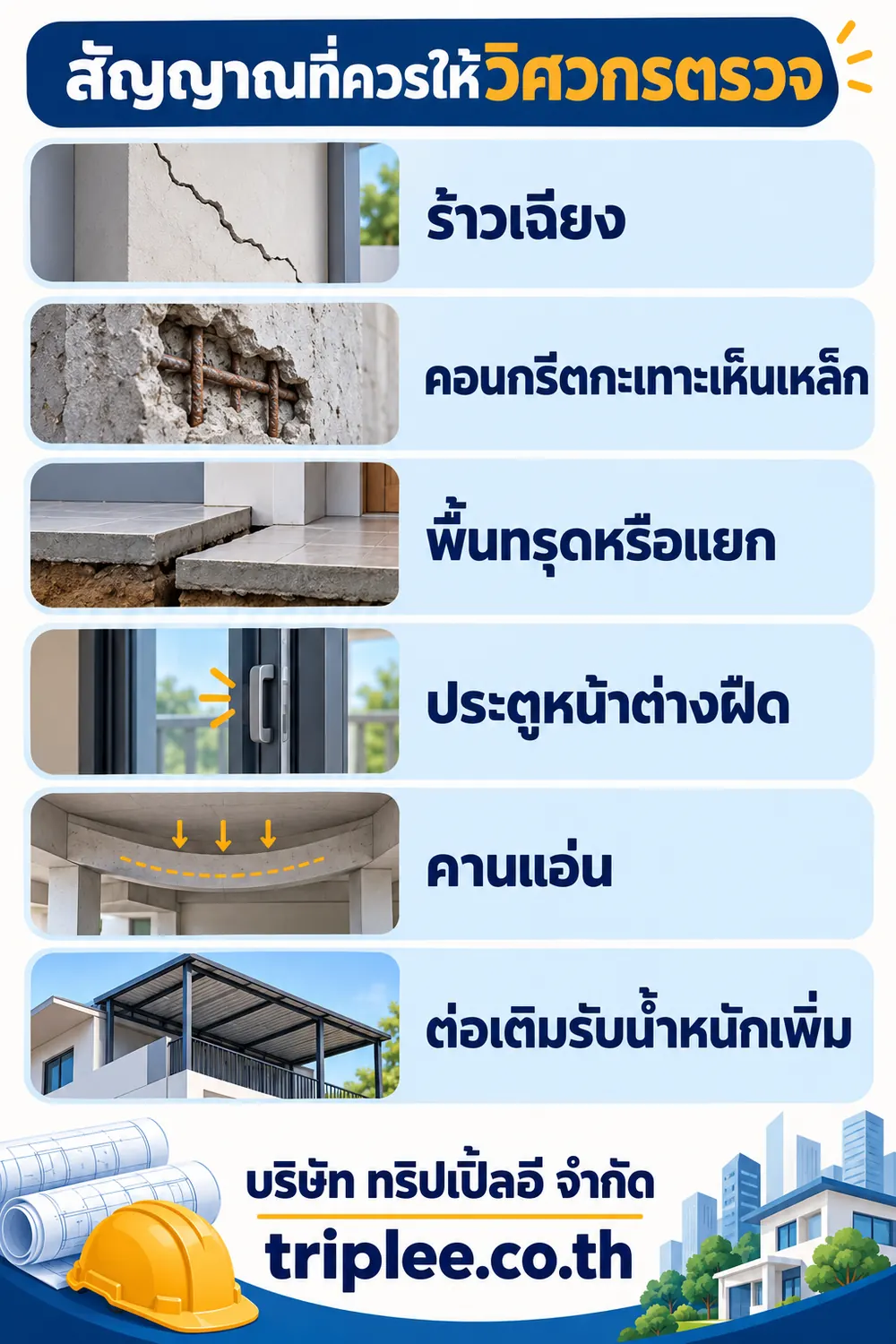 สัญญาณที่ควรให้วิศวกรตรวจ

ร้าวเฉียง

คอนกรีตกะเทาะเห็นเหล็ก

พื้นทรุดหรือแยก

ประตูหน้าต่างฝืด

คานแอ่น

ต่อเติมรับน้ำหนักเพิ่ม

บริษัท ทริปเปิ้ลอี จำกัด

triplee.co.th